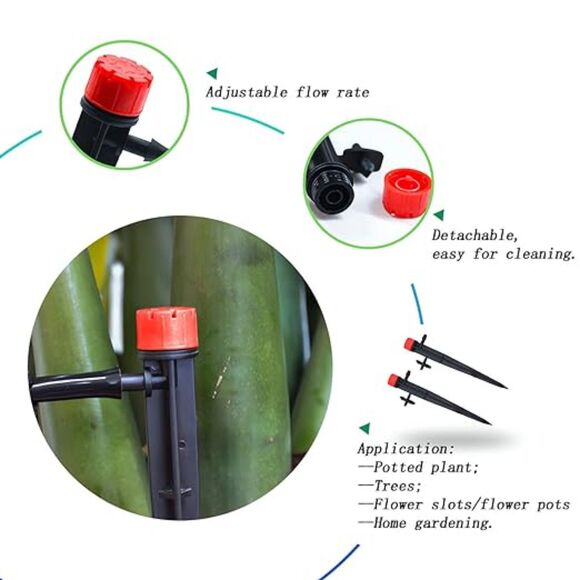 Adjustable flow rate

Detachable,
easy for cleaning.

Application:
—Potted plant;
—Trees;
—Flower slots/flower pots
—Home gardening.